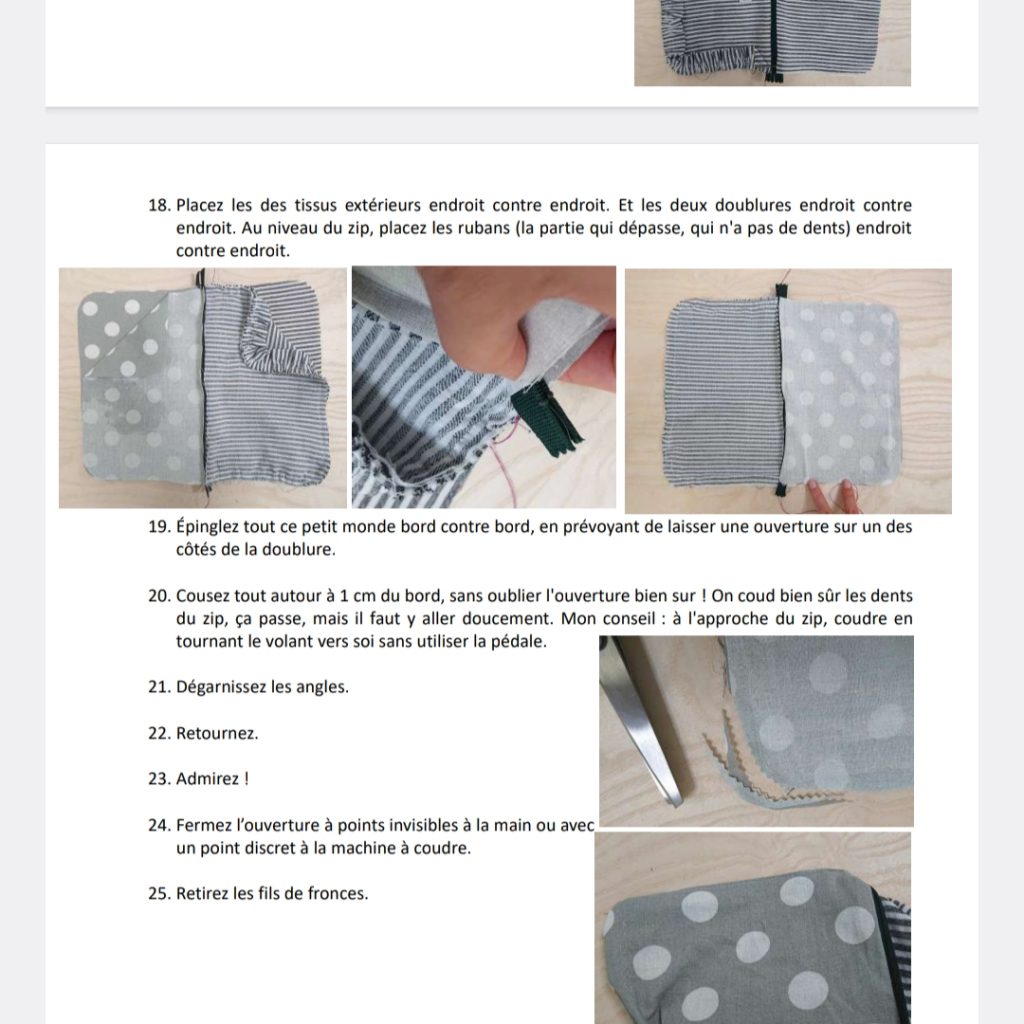 18. Placez les des tissus extérieurs endroit contre endroit. Et les deux doublures endroit contre endroit. Au niveau du zip, placez les rubans (la partie qui dépasse, qui n'a pas de dents) endroit contre endroit.

19. Épinglez tout ce petit monde bord contre bord, en prévoyant de laisser une ouverture sur un des côtés de la doublure.

20. Cousez tout autour à 1 cm du bord, sans oublier l'ouverture bien sur ! On coud bien sûr les dents du zip, ça passe, mais il faut y aller doucement. Mon conseil : à l'approche du zip, coudre en tournant le volant vers soi sans utiliser la pédale.

21. Dégarnissez les angles.

22. Retournez.

23. Admirez !

24. Fermez l'ouverture à points invisibles à la main ou avec un point discret à la machine à coudre.

25. Retirez les fils de fronces.