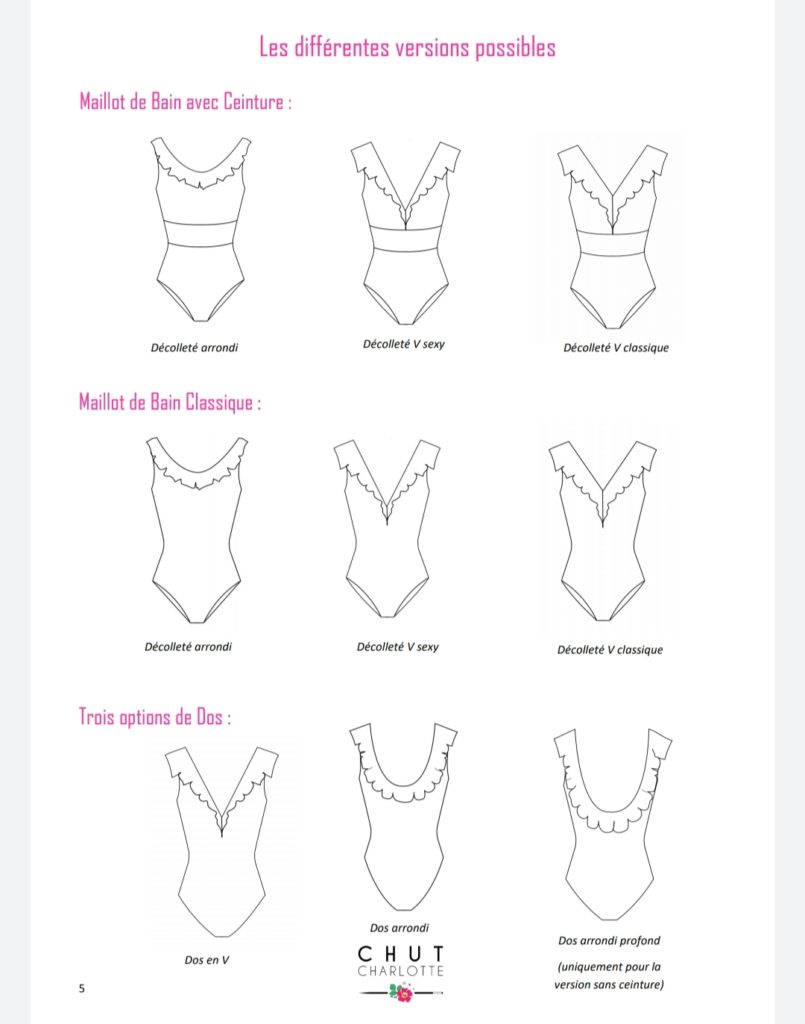 Les différentes versions possibles

Maillot de Bain avec Ceinture :

Décolleté arrondi

Décolleté V sexy

Décolleté V classique

Maillot de Bain Classique :

Décolleté arrondi

Décolleté V sexy

Décolleté V classique

Trois options de Dos :

Dos en V

Dos arrondi

Dos arrondi profond

(uniquement pour la version sans ceinture)

CHUT CHARLOTTE

5